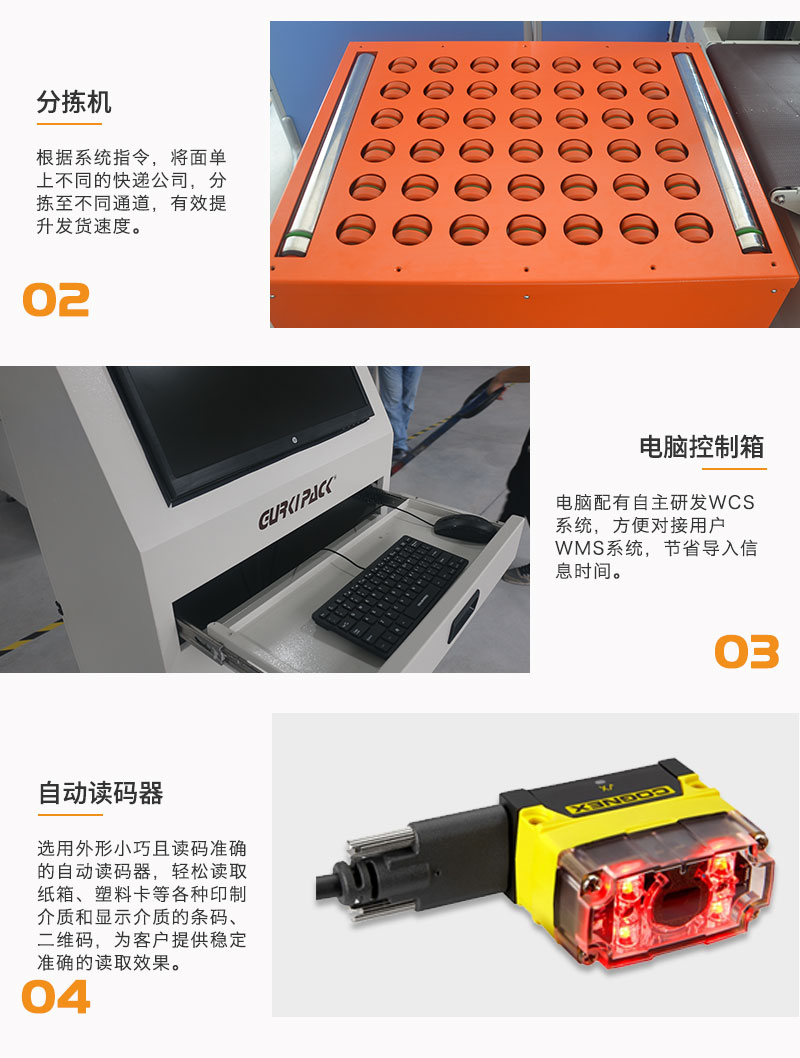 分拣机

根据系统指令，将面单上不同的快递公司，分拣至不同通道，有效提升发货速度。

02

GURKIPACK

电脑控制箱

电脑配有自主研发WCS系统，方便对接用户WMS系统，节省导入信息时间。

03

自动读码器

选用外形小巧且读码准确的自动读码器，轻松读取纸箱、塑料卡等各种印制介质和显示介质的条码、二维码，为客户提供稳定准确的读取效果。

04

COGNEX