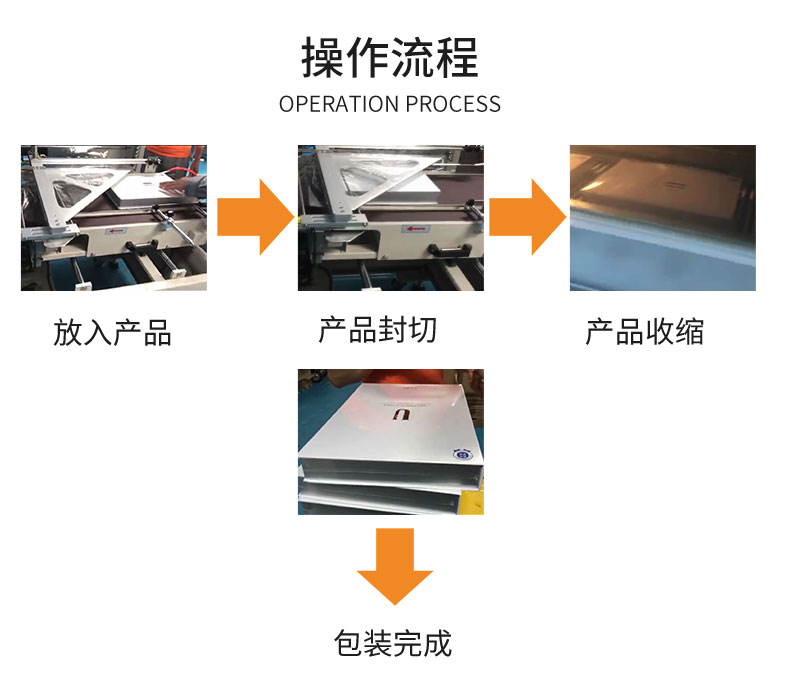 操作流程
OPERATION PROCESS

放入产品

产品封切

产品收缩

包装完成